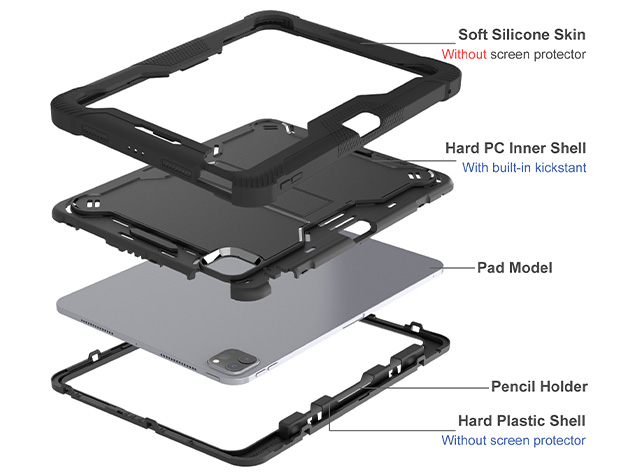 Soft Silicone Skin
Without screen protector

Hard PC Inner Shell
With built-in kickstant

Pad Model

Pencil Holder

Hard Plastic Shell
Without screen protector